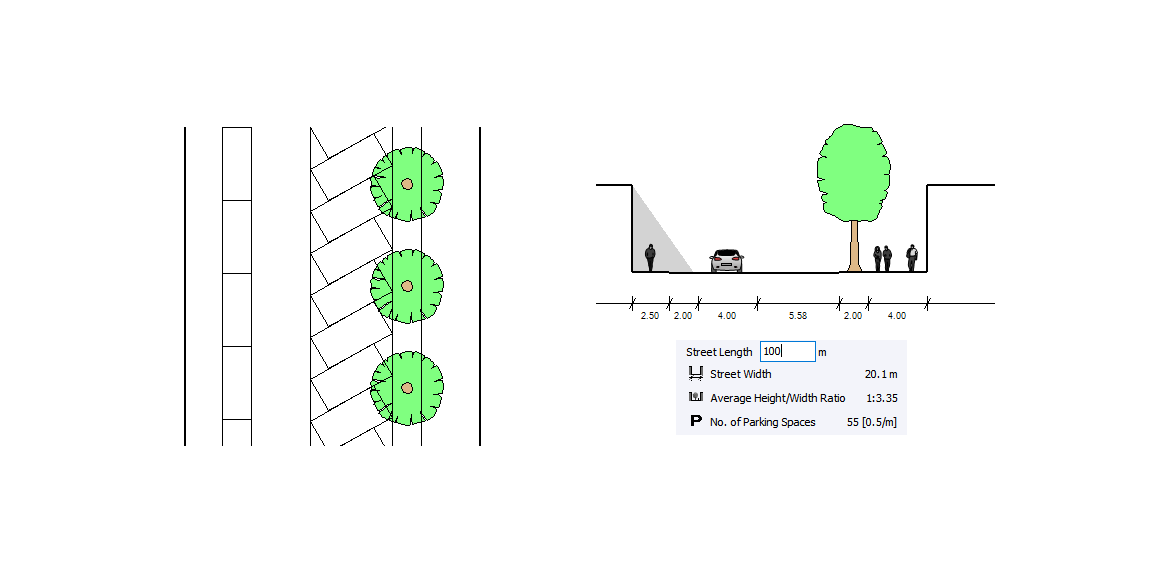 2.50 2.00 4.00 5.58 2.00 4.00

Street Length 100 m

Street Width 20.1 m

Average Height/Width Ratio 1:3.35

P No. of Parking Spaces 55 [0.5/m]